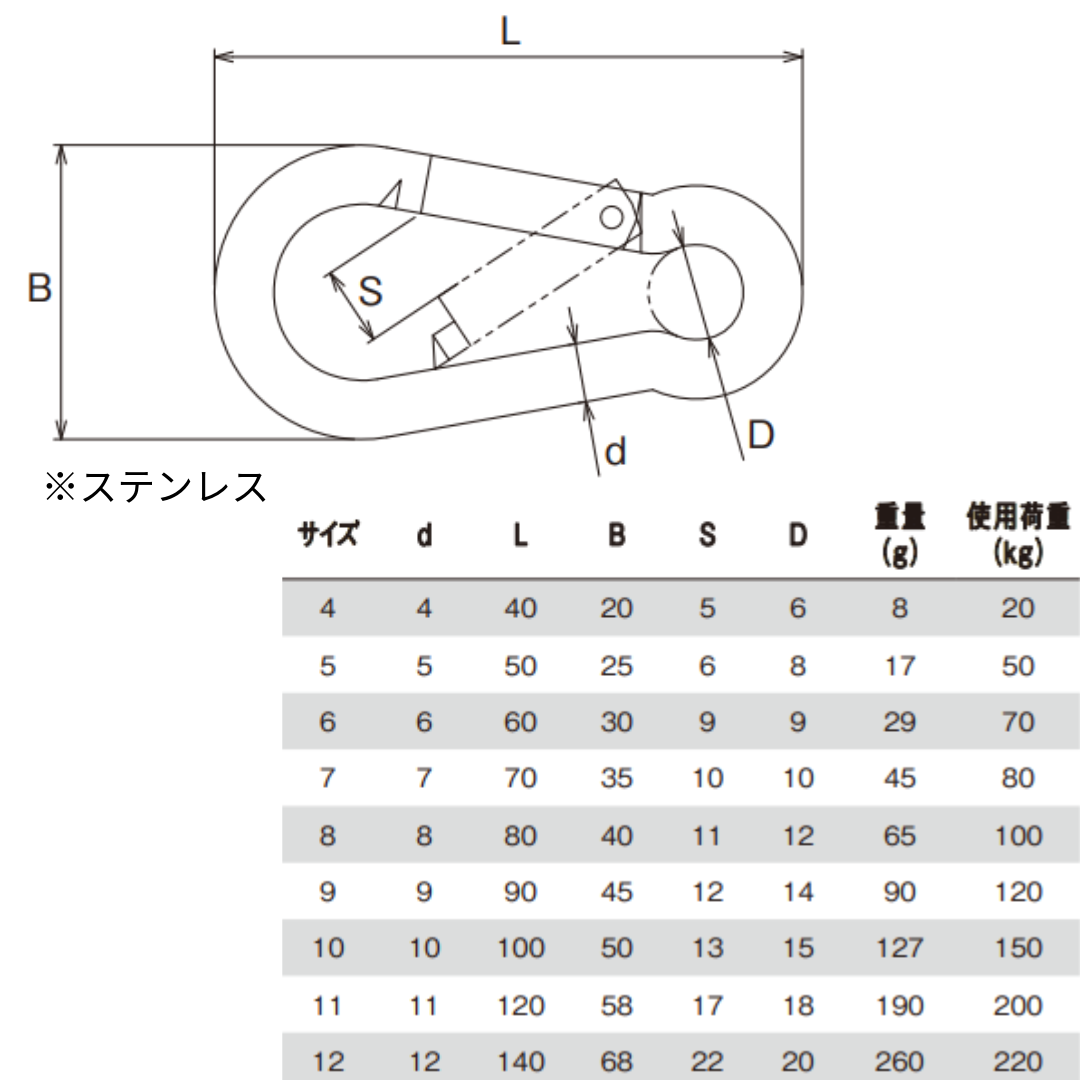 L

B

S

d

D

※ステンレス

| サイズ | d | L | B | S | D | 重量 (g) | 使用荷重 (kg) |
|---|---|---|---|---|---|---|---|
| 4 | 4 | 40 | 20 | 5 | 6 | 8 | 20 |
| 5 | 5 | 50 | 25 | 6 | 8 | 17 | 50 |
| 6 | 6 | 60 | 30 | 9 | 9 | 29 | 70 |
| 7 | 7 | 70 | 35 | 10 | 10 | 45 | 80 |
| 8 | 8 | 80 | 40 | 11 | 12 | 65 | 100 |
| 9 | 9 | 90 | 45 | 12 | 14 | 90 | 120 |
| 10 | 10 | 100 | 50 | 13 | 15 | 127 | 150 |
| 11 | 11 | 120 | 58 | 17 | 18 | 190 | 200 |
| 12 | 12 | 140 | 68 | 22 | 20 | 260 | 220 |