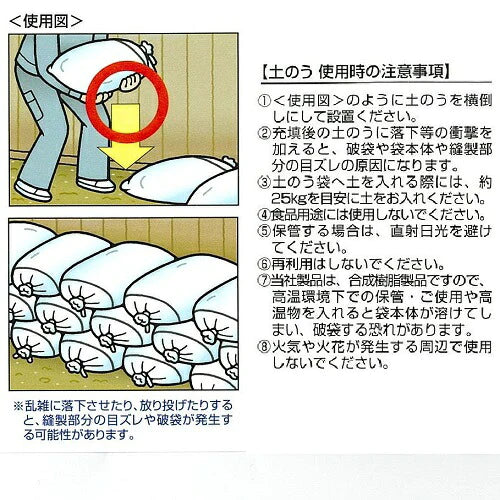 <使用図>

※乱雑に落下させたり、放り投げたりすると、縫製部分の目ズレや破袋が発生する可能性があります。

【土のう 使用時の注意事項】

①<使用図>のように土のうを横倒しにして設置ください。
②充填後の土のうに落下等の衝撃を加えると、破袋や袋本体や縫製部分の目ズレの原因になります。
③土のう袋へ土を入れる際には、約25kgを目安に土をお入れください。
④食品用途には使用しないでください。
⑤保管する場合は、直射日光を避けてください。
⑥再利用はしないでください。
⑦当社製品は、合成樹脂製品ですので、高温環境下での保管・ご使用や高温物を入れると袋本体が溶けてしまい、破袋する恐れがあります。
⑧火気や火花が発生する周辺で使用しないでください。