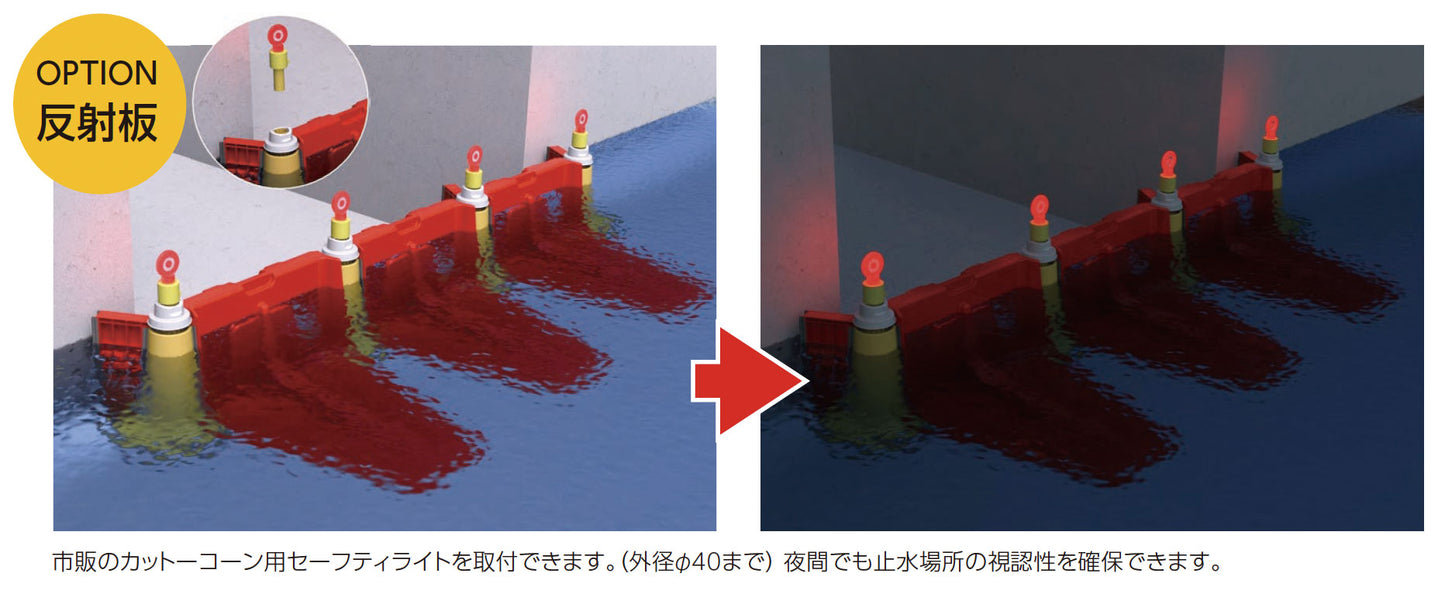 OPTION
反射板

市販のカットーコーン用セーフティライトを取付できます。(外径φ40まで) 夜間でも止水場所の視認性を確保できます。