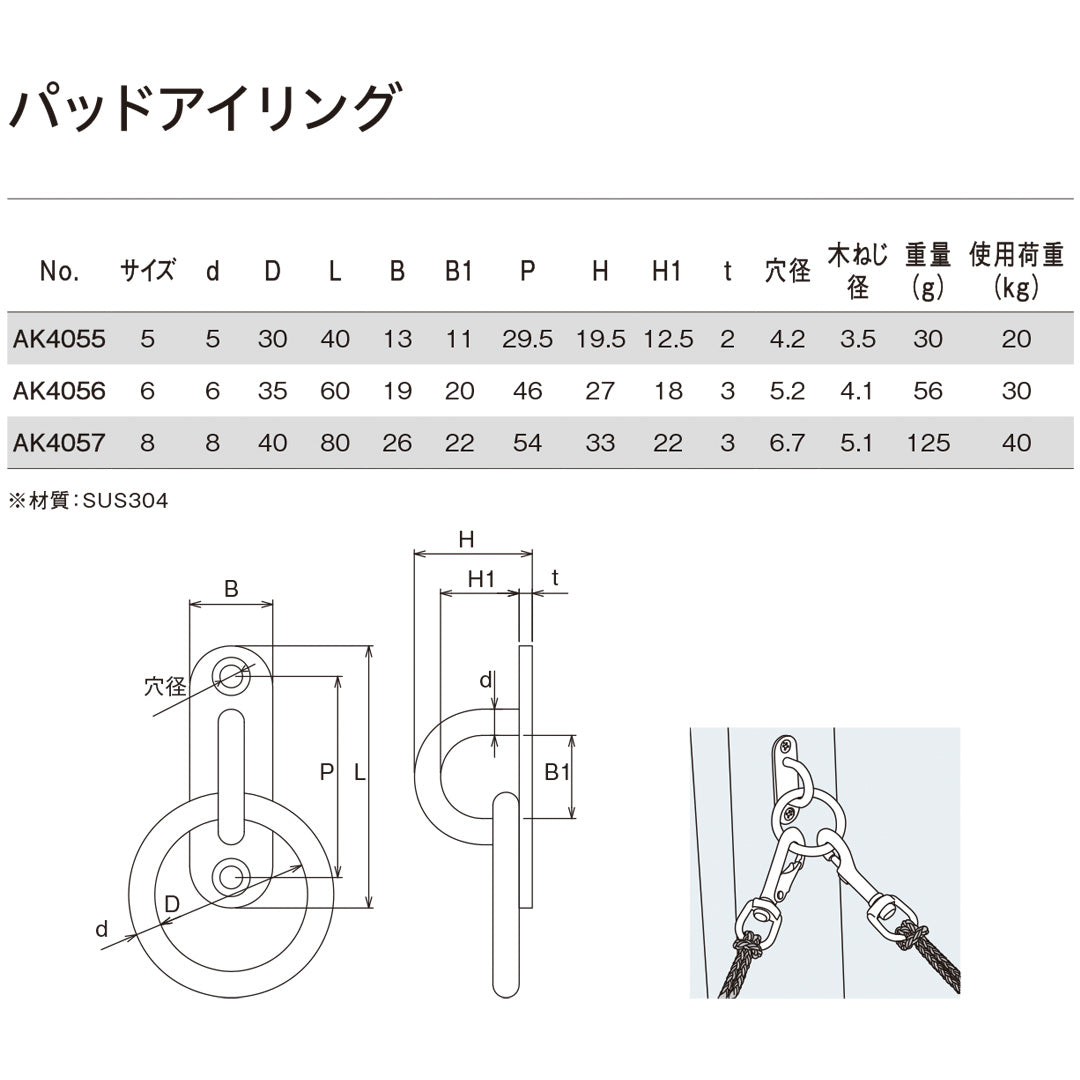 パッドアイリング

| No. | サイズ | d | D | L | B | B1 | P | H | H1 | t | 穴径 | 木ねじ径 | 重量(g) | 使用荷重(kg) |
|---|---|---|---|---|---|---|---|---|---|---|---|---|---|---|
| AK4055 | 5 | 5 | 30 | 40 | 13 | 11 | 29.5 | 19.5 | 12.5 | 2 | 4.2 | 3.5 | 30 | 20 |
| AK4056 | 6 | 6 | 35 | 60 | 19 | 20 | 46 | 27 | 18 | 3 | 5.2 | 4.1 | 56 | 30 |
| AK4057 | 8 | 8 | 40 | 80 | 26 | 22 | 54 | 33 | 22 | 3 | 6.7 | 5.1 | 125 | 40 |

※材質：SUS304

B
穴径
P
L
D
d
H
H1
t
d
B1