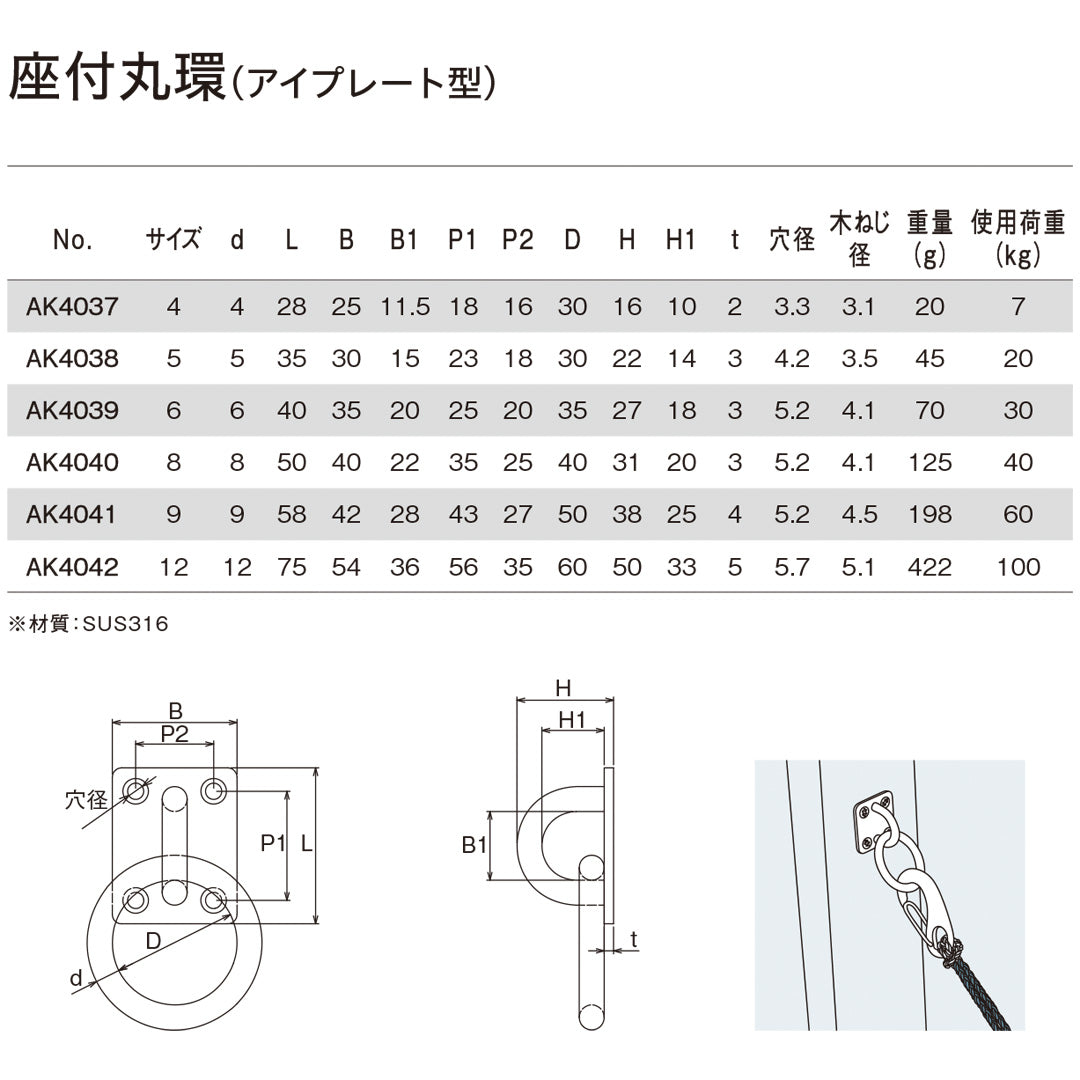 座付丸環（アイプレート型）

| No. | サイズ | d | L | B | B1 | P1 | P2 | D | H | H1 | t | 穴径 | 木ねじ径 | 重量(g) | 使用荷重(kg) |
|---|---|---|---|---|---|---|---|---|---|---|---|---|---|---|---|
| AK4037 | 4 | 4 | 28 | 25 | 11.5 | 18 | 16 | 30 | 16 | 10 | 2 | 3.3 | 3.1 | 20 | 7 |
| AK4038 | 5 | 5 | 35 | 30 | 15 | 23 | 18 | 30 | 22 | 14 | 3 | 4.2 | 3.5 | 45 | 20 |
| AK4039 | 6 | 6 | 40 | 35 | 20 | 25 | 20 | 35 | 27 | 18 | 3 | 5.2 | 4.1 | 70 | 30 |
| AK4040 | 8 | 8 | 50 | 40 | 22 | 35 | 25 | 40 | 31 | 20 | 3 | 5.2 | 4.1 | 125 | 40 |
| AK4041 | 9 | 9 | 58 | 42 | 28 | 43 | 27 | 50 | 38 | 25 | 4 | 5.2 | 4.5 | 198 | 60 |
| AK4042 | 12 | 12 | 75 | 54 | 36 | 56 | 35 | 60 | 50 | 33 | 5 | 5.7 | 5.1 | 422 | 100 |

※材質：SUS316

B
P2
穴径
P1
L
D
d

H
H1
B1
t