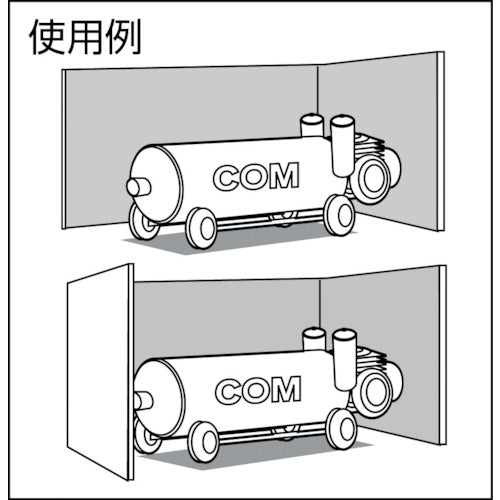 使用例

COM

COM