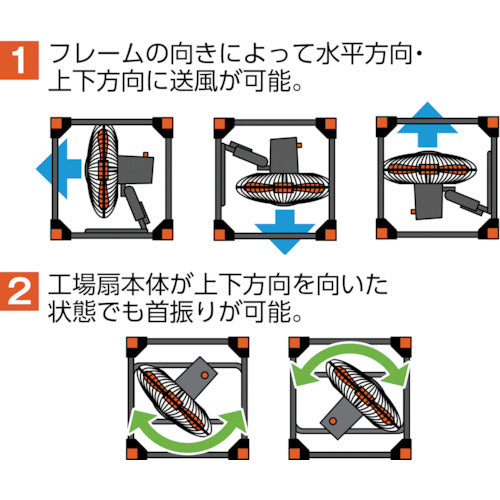 1 フレームの向きによって水平方向・上下方向に送風が可能。

2 工場扇本体が上下方向を向いた状態でも首振りが可能。